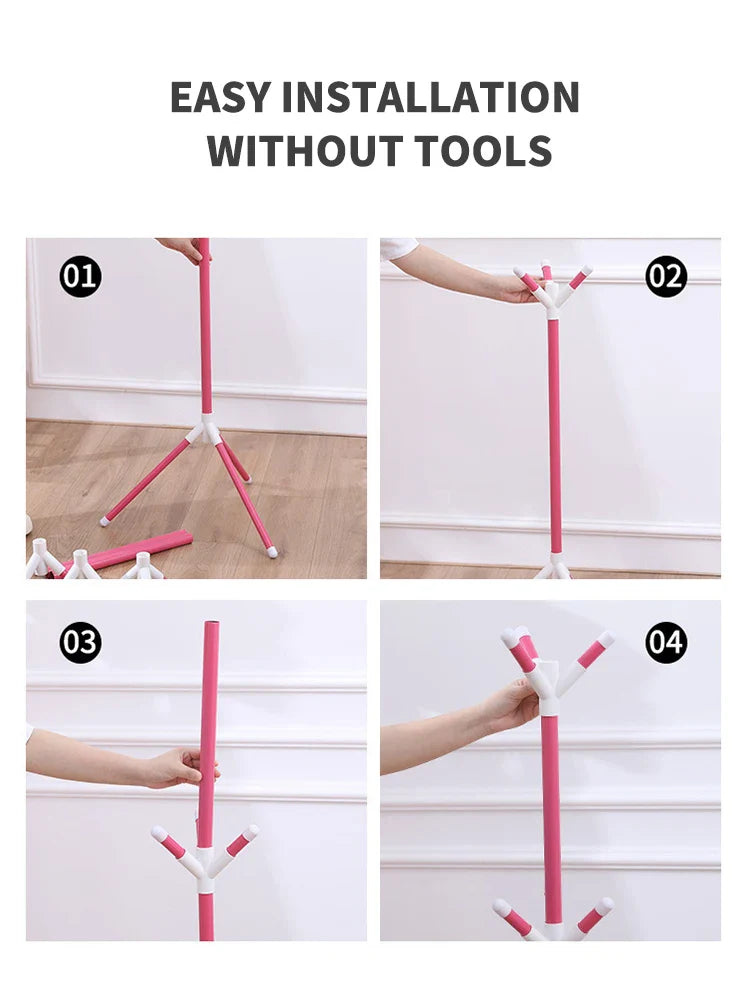 EASY INSTALLATION
WITHOUT TOOLS

01

02

03

04