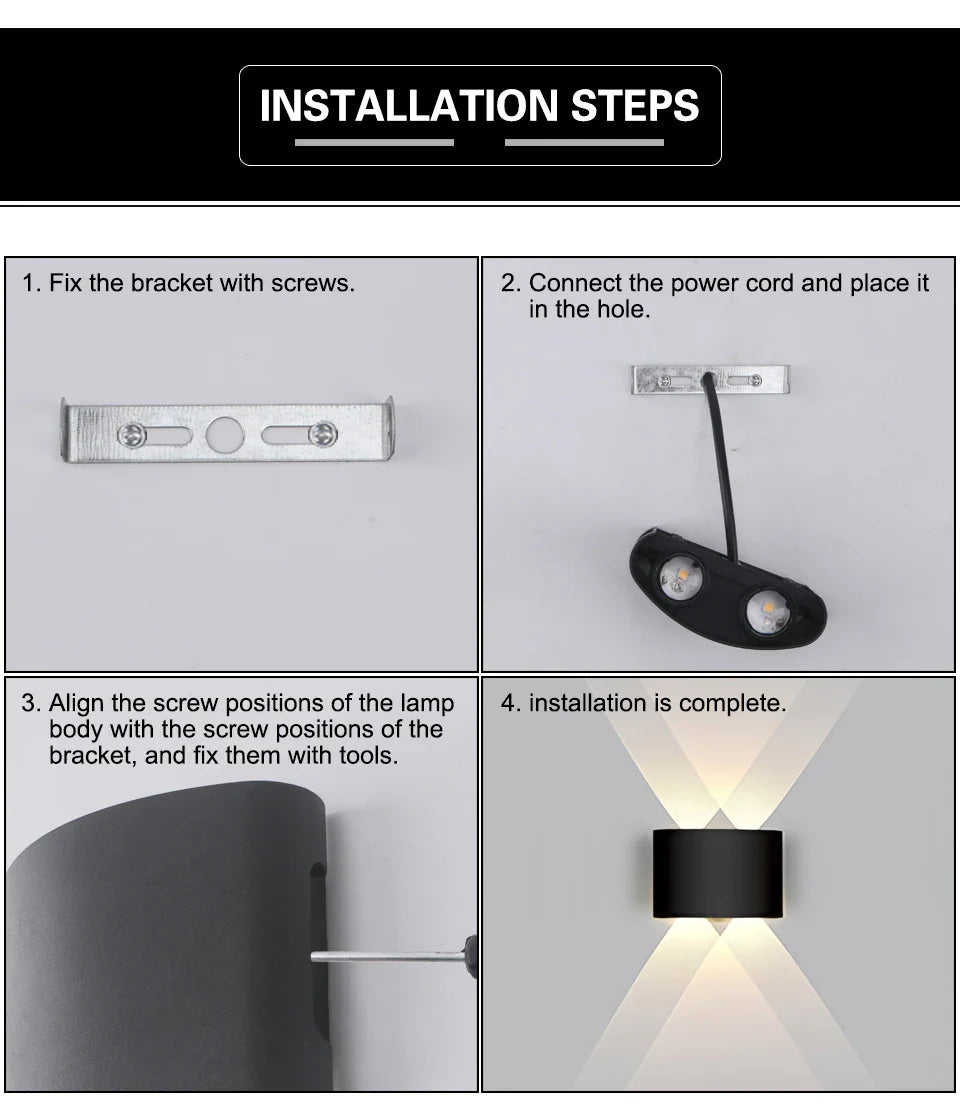 INSTALLATION STEPS

1. Fix the bracket with screws.

2. Connect the power cord and place it in the hole.

3. Align the screw positions of the lamp body with the screw positions of the bracket, and fix them with tools.

4. installation is complete.